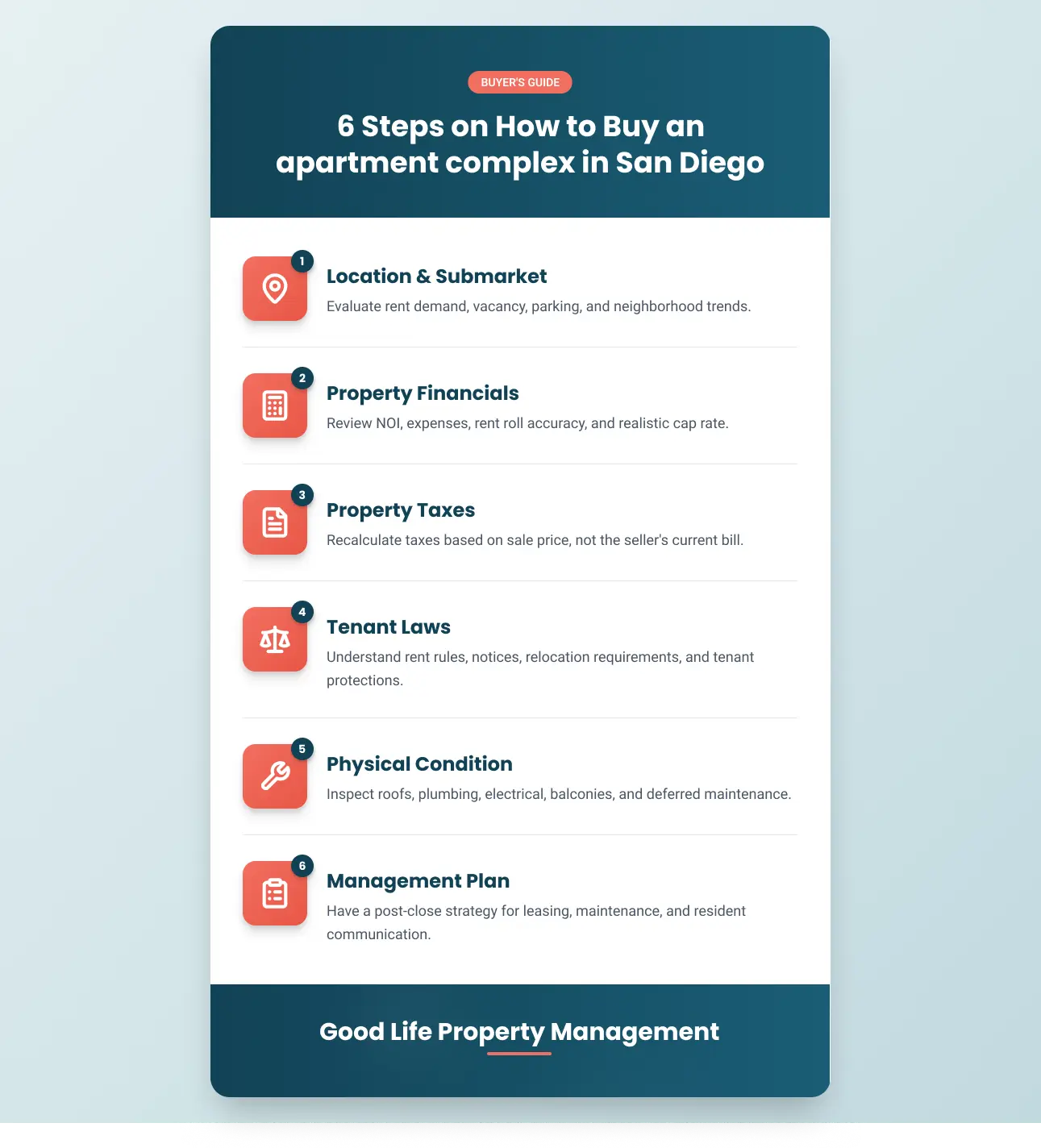 BUYER'S GUIDE

6 Steps on How to Buy an apartment complex in San Diego

1

Location & Submarket

Evaluate rent demand, vacancy, parking, and neighborhood trends.

2

Property Financials

Review NOI, expenses, rent roll accuracy, and realistic cap rate.

3

Property Taxes

Recalculate taxes based on sale price, not the seller's current bill.

4

Tenant Laws

Understand rent rules, notices, relocation requirements, and tenant protections.

5

Physical Condition

Inspect roofs, plumbing, electrical, balconies, and deferred maintenance.

6

Management Plan

Have a post-close strategy for leasing, maintenance, and resident communication.

Good Life Property Management